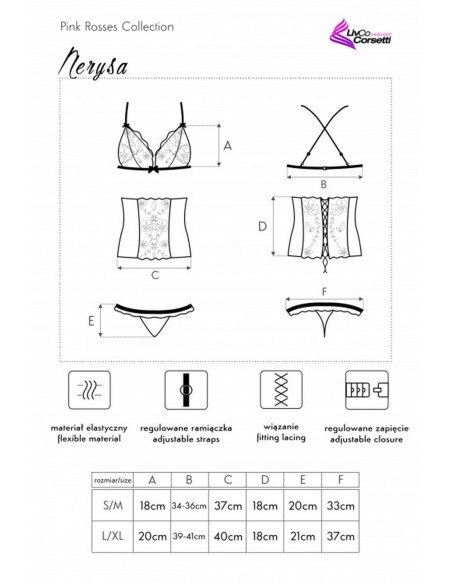 Pink Rosses Collection

LivCo Corsetti FASHION

Nerysa

A

B

C

D

E

F

materiał elastyczny
flexible material

regulowane ramiączka
adjustable straps

wiązanie
fitting lacing

regulowane zapięcie
adjustable closure

| rozmiar/size | A | B | C | D | E | F |
|---|---|---|---|---|---|---|
| S/M | 18cm | 34-36cm | 37cm | 18cm | 20cm | 33cm |
| L/XL | 20cm | 39-41cm | 40cm | 18cm | 21cm | 37cm |