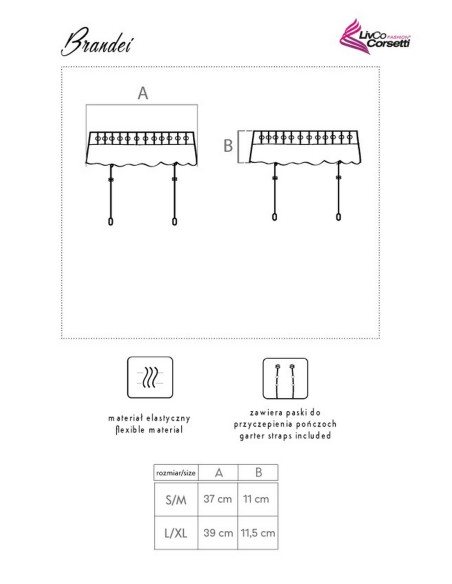 Brandei

LivCo FASHION Corsetti

A

B

materiał elastyczny
flexible material

zawiera paski do
przyczepienia pończoch
garter straps included

| rozmiar/size | A | B |
|---|---|---|
| S/M | 37 cm | 11 cm |
| L/XL | 39 cm | 11,5 cm |